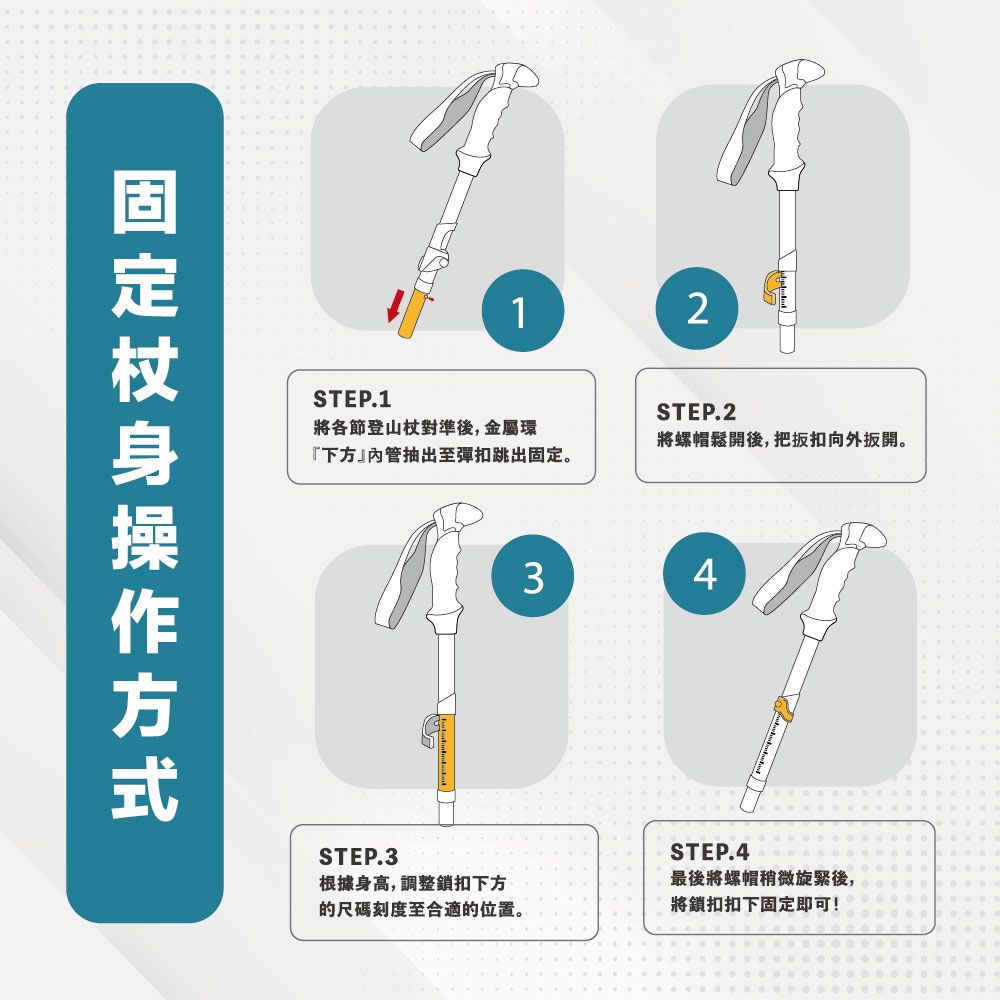 固定杖身操作方式

1

STEP.1
將各節登山杖對準後，金屬環『下方』內管抽出至彈扣跳出固定。

2

STEP.2
將螺帽鬆開後，把扳扣向外扳開。

3

STEP.3
根據身高，調整鎖扣下方的尺碼刻度至合適的位置。

4

STEP.4
最後將螺帽稍微旋緊後，將鎖扣扣下固定即可！