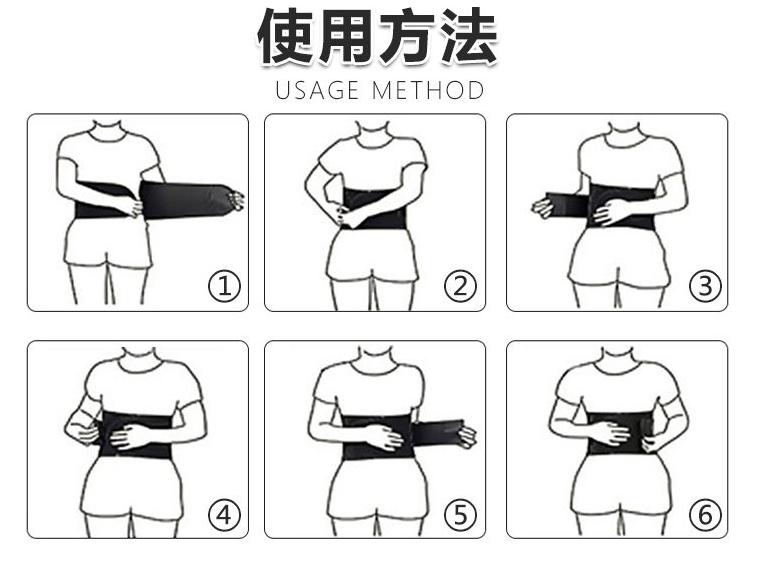 使用方法
USAGE METHOD

①

②

③

④

⑤

⑥